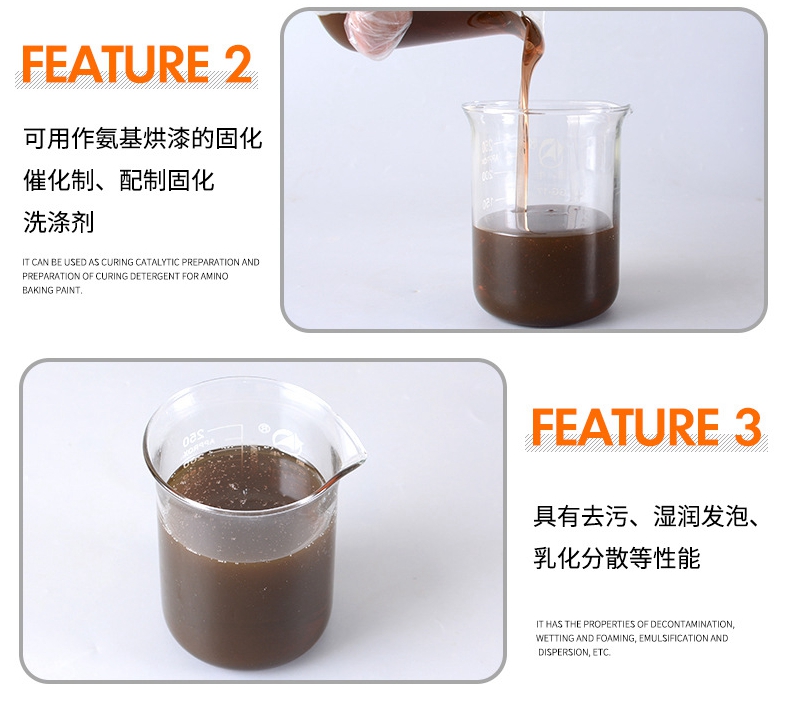 FEATURE 2

可用作氨基烘漆的固化催化制、配制固化洗涤剂

IT CAN BE USED AS CURING CATALYTIC PREPARATION AND PREPARATION OF CURING DETERGENT FOR AMINO BAKING PAINT.

250
200
150

250

FEATURE 3

具有去污、湿润发泡、乳化分散等性能

IT HAS THE PROPERTIES OF DECONTAMINATION, WETTING AND FOAMING, EMULSIFICATION AND DISPERSION, ETC.